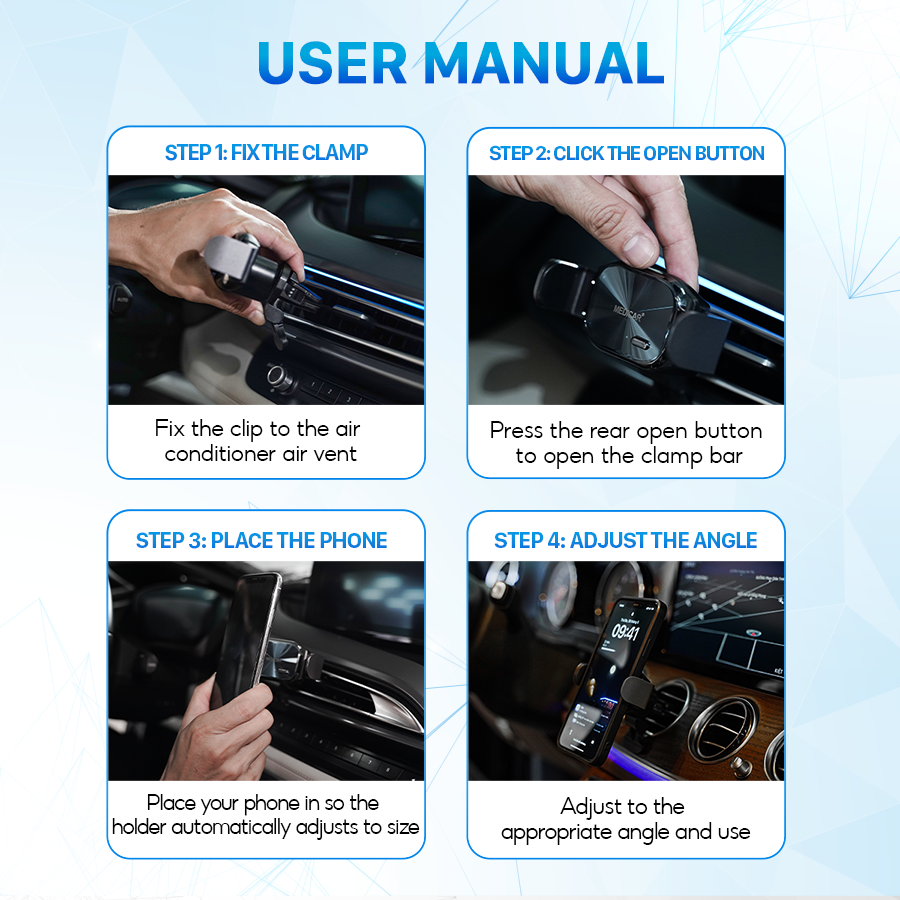 USER MANUAL

STEP 1: FIX THE CLAMP

Fix the clip to the air conditioner air vent

STEP 2: CLICK THE OPEN BUTTON

MEDICAR

Press the rear open button to open the clamp bar

STEP 3: PLACE THE PHONE

Place your phone in so the holder automatically adjusts to size

STEP 4: ADJUST THE ANGLE

09:41

Adjust to the appropriate angle and use